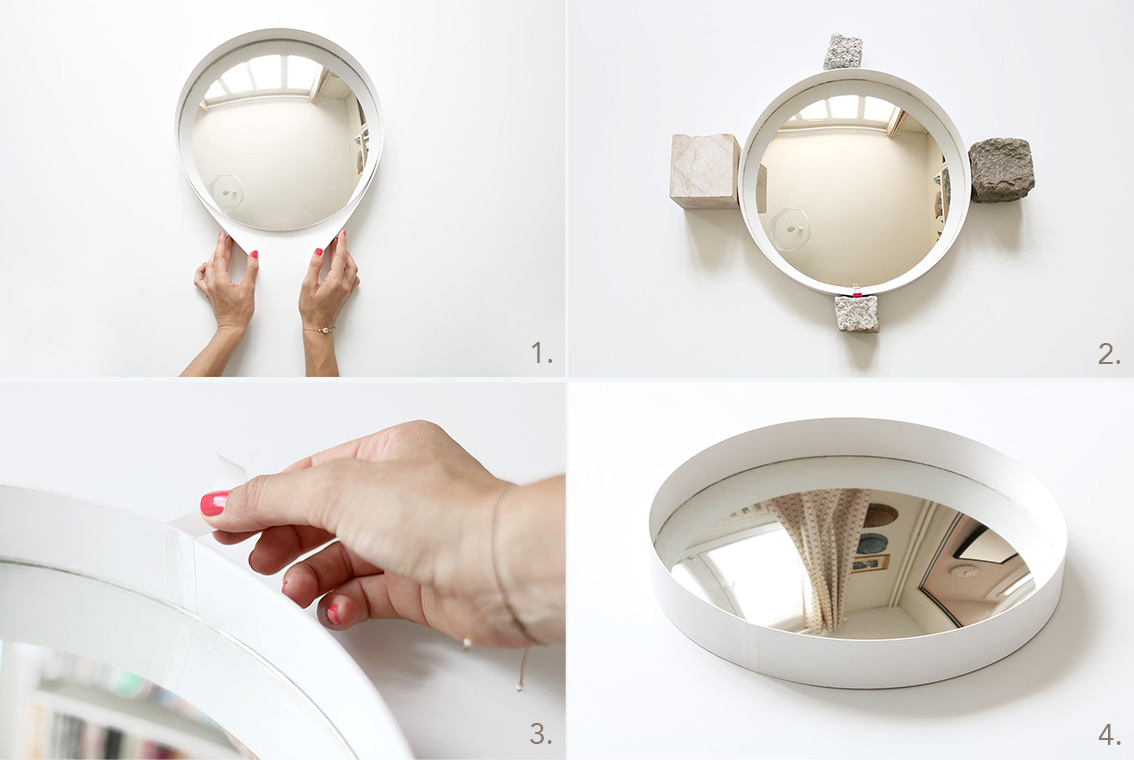 1.

2.

3.

4.